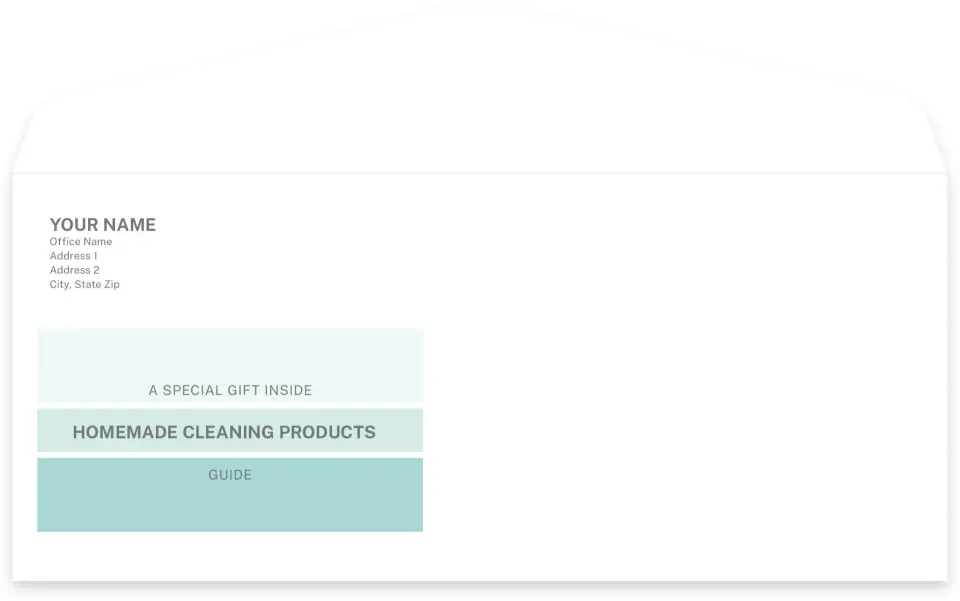 YOUR NAME
Office Name
Address 1
Address 2
City, State Zip

A SPECIAL GIFT INSIDE

HOMEMADE CLEANING PRODUCTS

GUIDE